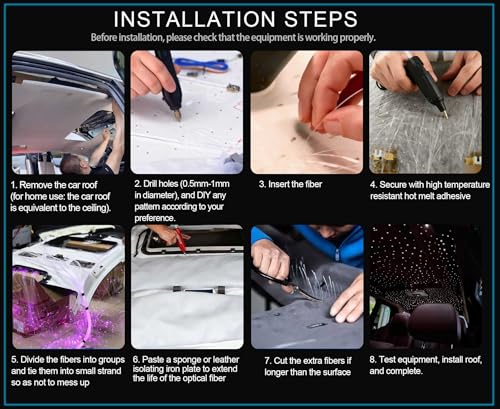 INSTALLATION STEPS

Before installation, please check that the equipment is working properly.

1. Remove the car roof (for home use: the car roof is equivalent to the ceiling).

2. Drill holes (0.5mm-1mm in diameter), and DIY any pattern according to your preference.

3. Insert the fiber

4. Secure with high temperature resistant hot melt adhesive

5. Divide the fibers into groups and tie them into small strand so as not to mess up

6. Paste a sponge or leather isolating iron plate to extend the life of the optical fiber

7. Cut the extra fibers if longer than the surface

8. Test equipment, install roof, and complete.