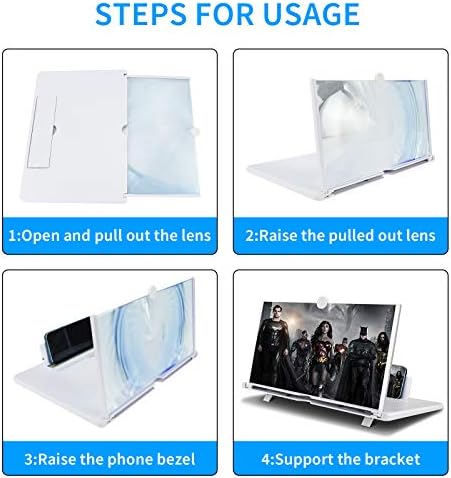 STEPS FOR USAGE

1:Open and pull out the lens

2:Raise the pulled out lens

3:Raise the phone bezel

4:Support the bracket