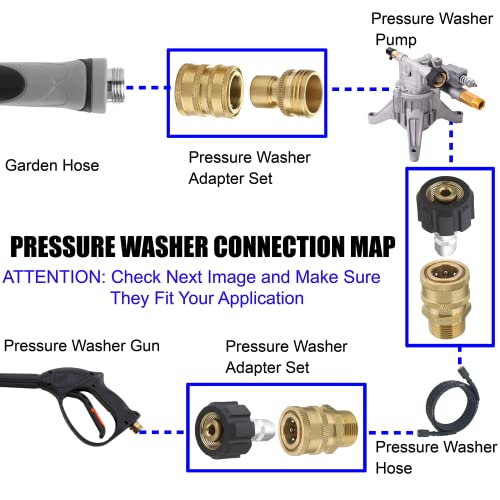 Pressure Washer Pump

Garden Hose

Pressure Washer Adapter Set

PRESSURE WASHER CONNECTION MAP

ATTENTION: Check Next Image and Make Sure They Fit Your Application

Pressure Washer Gun

Pressure Washer Adapter Set

Pressure Washer Hose