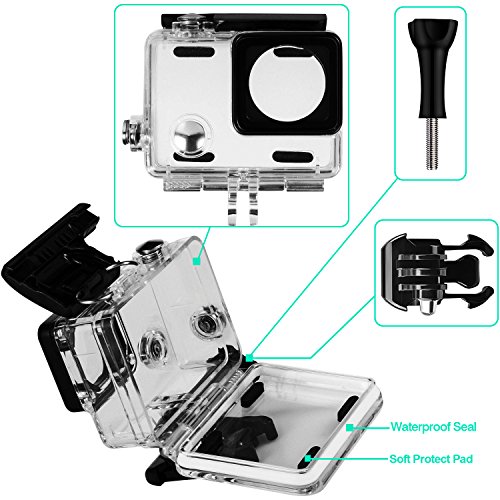 Waterproof Seal

Soft Protect Pad