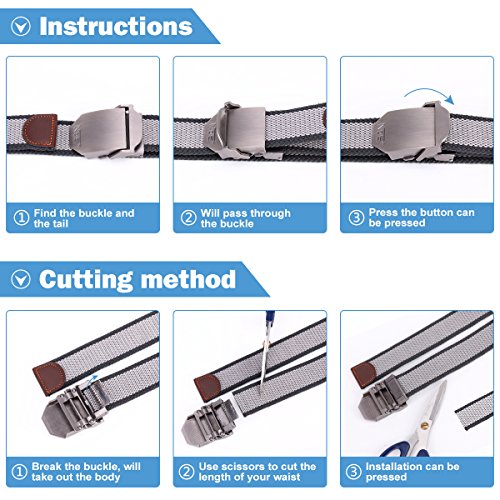 Instructions

① Find the buckle and the tail

② Will pass through the buckle

③ Press the button can be pressed

Cutting method

① Break the buckle, will take out the body

② Use scissors to cut the length of your waist

③ Installation can be pressed