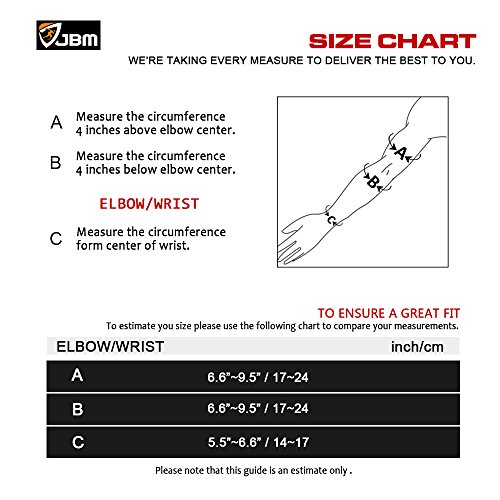 JBM

SIZE CHART
WE'RE TAKING EVERY MEASURE TO DELIVER THE BEST TO YOU.

A Measure the circumference 4 inches above elbow center.

B Measure the circumference 4 inches below elbow center.

ELBOW/WRIST

C Measure the circumference form center of wrist.

A
B
C

TO ENSURE A GREAT FIT
To estimate you size please use the following chart to compare your measurements.

| ELBOW/WRIST | inch/cm |
|---|---|
| A | 6.6"~9.5" / 17~24 |
| B | 6.6"~9.5" / 17~24 |
| C | 5.5"~6.6" / 14~17 |

Please note that this guide is an estimate only .