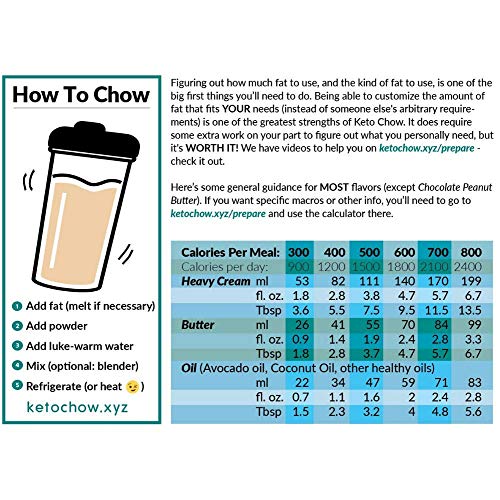 How To Chow

1 Add fat (melt if necessary)
2 Add powder
3 Add luke-warm water
4 Mix (optional: blender)
5 Refrigerate (or heat 😉)

ketochow.xyz

Figuring out how much fat to use, and the kind of fat to use, is one of the big first things you'll need to do. Being able to customize the amount of fat that fits YOUR needs (instead of someone else's arbitrary requirements) is one of the greatest strengths of Keto Chow. It does require some extra work on your part to figure out what you personally need, but it's WORTH IT! We have videos to help you on ketochow.xyz/prepare - check it out.

Here's some general guidance for MOST flavors (except Chocolate Peanut Butter). If you want specific macros or other info, you'll need to go to ketochow.xyz/prepare and use the calculator there.

| Calories Per Meal: | | 300 | 400 | 500 | 600 | 700 | 800 |
|---|---|---|---|---|---|---|---|
| Calories per day: | | 900 | 1200 | 1500 | 1800 | 2100 | 2400 |
| Heavy Cream | ml | 53 | 82 | 111 | 140 | 170 | 199 |
| | fl. oz. | 1.8 | 2.8 | 3.8 | 4.7 | 5.7 | 6.7 |
| | Tbsp | 3.6 | 5.5 | 7.5 | 9.5 | 11.5 | 13.5 |
| Butter | ml | 26 | 41 | 55 | 70 | 84 | 99 |
| | fl. oz. | 0.9 | 1.4 | 1.9 | 2.4 | 2.8 | 3.3 |
| | Tbsp | 1.8 | 2.8 | 3.7 | 4.7 | 5.7 | 6.7 |
| Oil (Avocado oil, Coconut Oil, other healthy oils) | | | | | | | |
| | ml | 22 | 34 | 47 | 59 | 71 | 83 |
| | fl. oz. | 0.7 | 1.1 | 1.6 | 2 | 2.4 | 2.8 |
| | Tbsp | 1.5 | 2.3 | 3.2 | 4 | 4.8 | 5.6 |