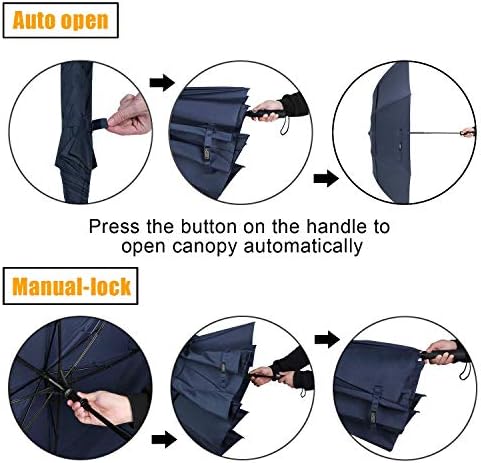 Auto open

Press the button on the handle to open canopy automatically

Manual-lock