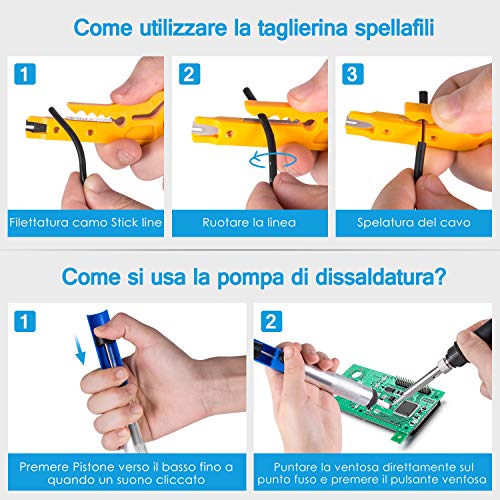 Come utilizzare la taglierina spellafili

1

Filettatura camo Stick line

2

Ruotare la linea

3

Spelatura del cavo

Come si usa la pompa di dissaldatura?

1

Premere Pistone verso il basso fino a quando un suono cliccato

2

Puntare la ventosa direttamente sul punto fuso e premere il pulsante ventosa