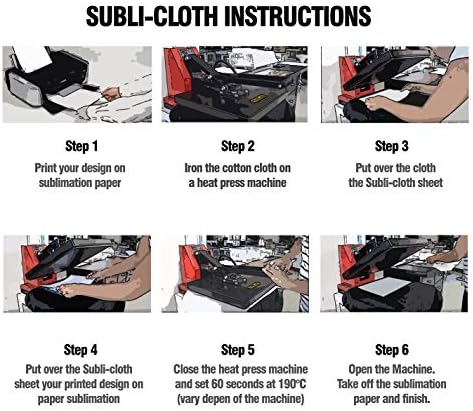 SUBLI-CLOTH INSTRUCTIONS

Step 1
Print your design on sublimation paper

Step 2
Iron the cotton cloth on a heat press machine

Step 3
Put over the cloth the Subli-cloth sheet

Step 4
Put over the Subli-cloth sheet your printed design on paper sublimation

Step 5
Close the heat press machine and set 60 seconds at 190°C (vary depen of the machine)

Step 6
Open the Machine. Take off the sublimation paper and finish.