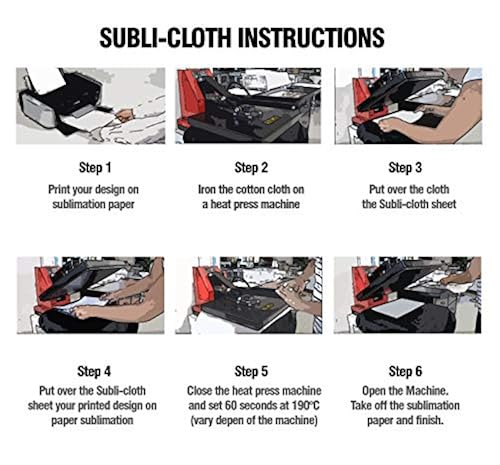 SUBLI-CLOTH INSTRUCTIONS

Step 1
Print your design on sublimation paper

Step 2
Iron the cotton cloth on a heat press machine

Step 3
Put over the cloth the Subli-cloth sheet

Step 4
Put over the Subli-cloth sheet your printed design on paper sublimation

Step 5
Close the heat press machine and set 60 seconds at 190°C (vary depen of the machine)

Step 6
Open the Machine. Take off the sublimation paper and finish.