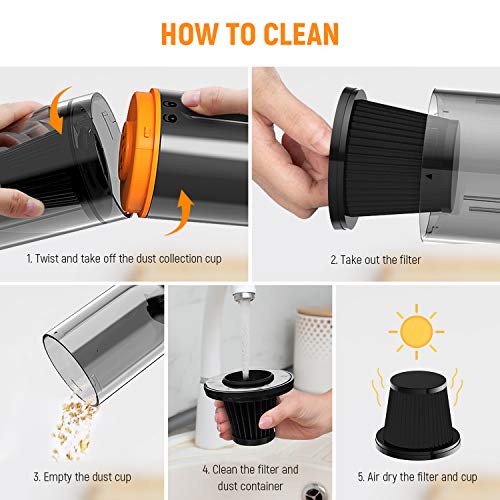 HOW TO CLEAN

1. Twist and take off the dust collection cup

2. Take out the filter

3. Empty the dust cup

4. Clean the filter and dust container

5. Air dry the filter and cup