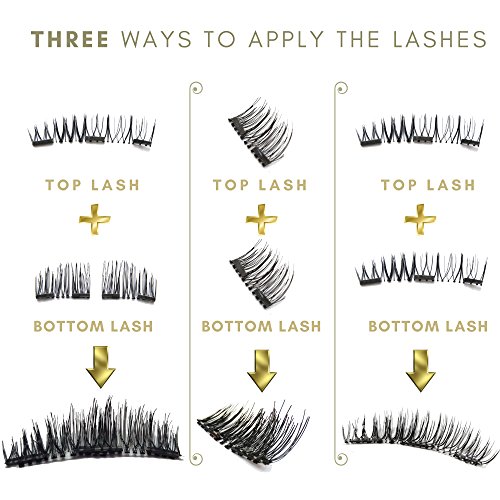 THREE WAYS TO APPLY THE LASHES

TOP LASH
+
BOTTOM LASH

TOP LASH
+
BOTTOM LASH

TOP LASH
+
BOTTOM LASH