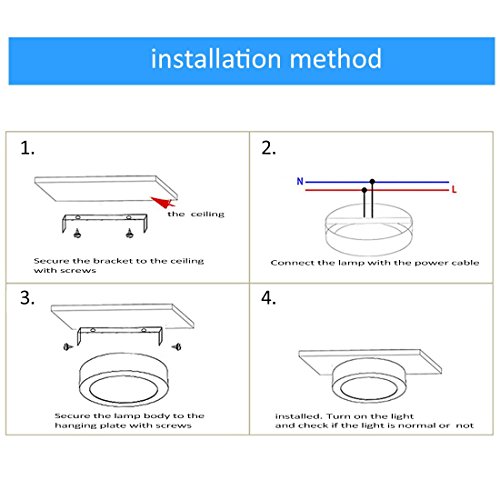 installation method

1.

the ceiling

Secure the bracket to the ceiling with screws

2.

N

L

Connect the lamp with the power cable

3.

Secure the lamp body to the hanging plate with screws

4.

installed. Turn on the light and check if the light is normal or not