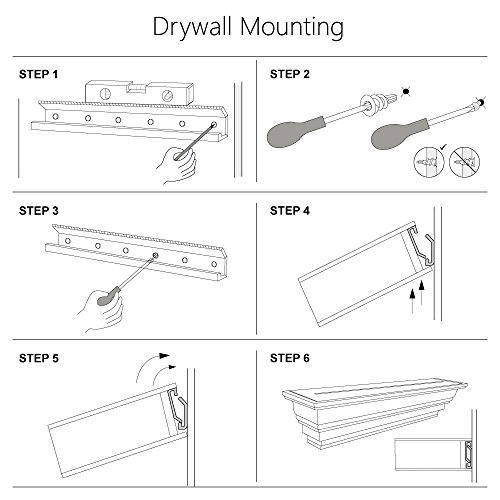 Drywall Mounting

STEP 1

STEP 2

STEP 3

STEP 4

STEP 5

STEP 6