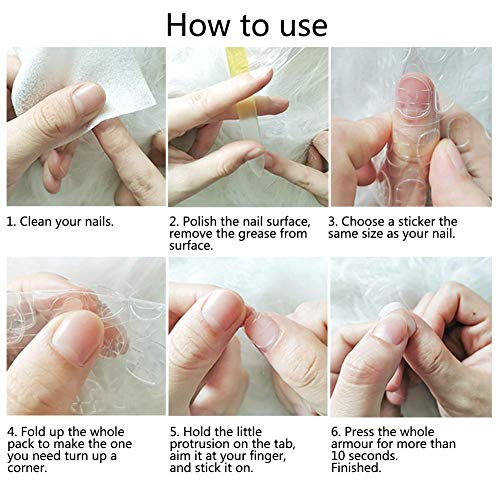 How to use

1. Clean your nails.

2. Polish the nail surface, remove the grease from surface.

3. Choose a sticker the same size as your nail.

4. Fold up the whole pack to make the one you need turn up a corner.

5. Hold the little protrusion on the tab, aim it at your finger, and stick it on.

6. Press the whole armour for more than 10 seconds. Finished.