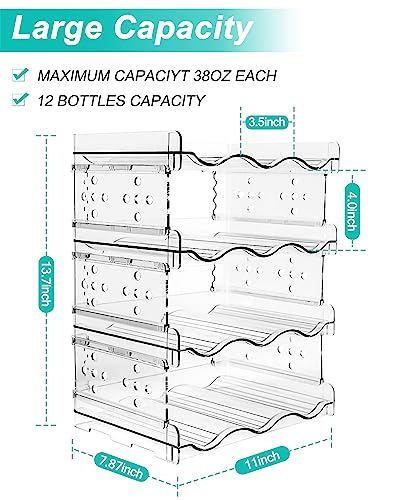 Large Capacity

MAXIMUM CAPACIYT 38OZ EACH

12 BOTTLES CAPACITY

3.5inch

4.0inch

13.7inch

7.87inch

11inch