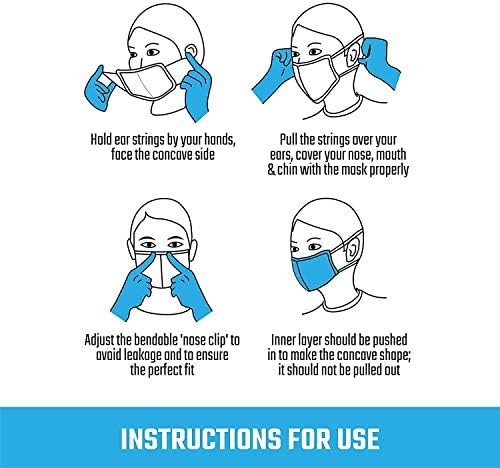 Hold ear strings by your hands, face the concave side

Pull the strings over your ears, cover your nose, mouth & chin with the mask properly

Adjust the bendable 'nose clip' to avoid leakage and to ensure the perfect fit

Inner layer should be pushed in to make the concave shape; it should not be pulled out

INSTRUCTIONS FOR USE