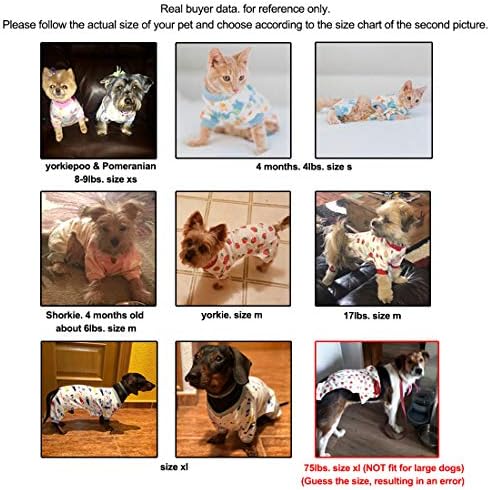 Real buyer data. for reference only.
Please follow the actual size of your pet and choose according to the size chart of the second picture.

yorkiepoo & Pomeranian
8-9lbs. size xs

4 months. 4lbs. size s

Shorkie. 4 months old
about 6lbs. size m

yorkie. size m

17lbs. size m

size xl

75lbs. size xl (NOT fit for large dogs)
(Guess the size, resulting in an error)