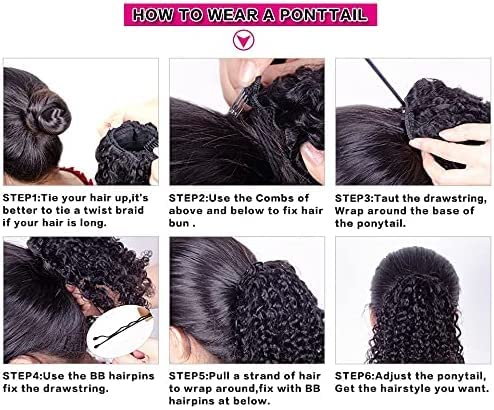 HOW TO WEAR A PONTTAIL

STEP1:Tie your hair up,it's better to tie a twist braid if your hair is long.

STEP2:Use the Combs of above and below to fix hair bun .

STEP3:Taut the drawstring, Wrap around the base of the ponytail.

STEP4:Use the BB hairpins fix the drawstring.

STEP5:Pull a strand of hair to wrap around,fix with BB hairpins at below.

STEP6:Adjust the ponytail, Get the hairstyle you want.