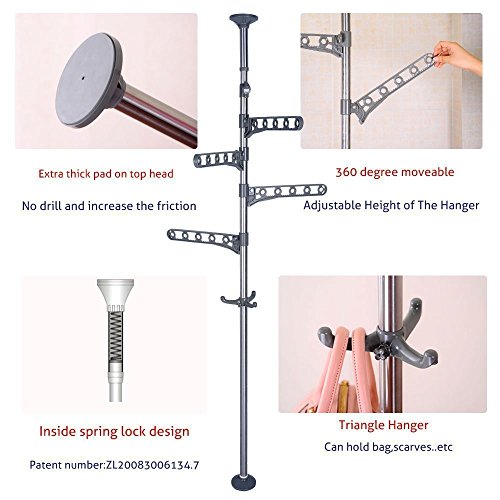 Extra thick pad on top head

No drill and increase the friction

360 degree moveable

Adjustable Height of The Hanger

Inside spring lock design

Patent number:ZL20083006134.7

Triangle Hanger

Can hold bag,scarves..etc