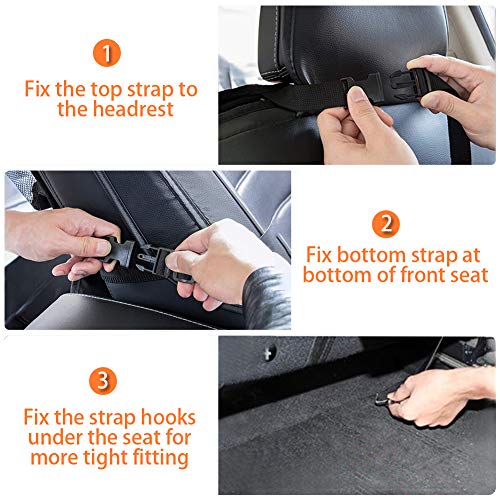 1

Fix the top strap to the headrest

2

Fix bottom strap at bottom of front seat

3

Fix the strap hooks under the seat for more tight fitting