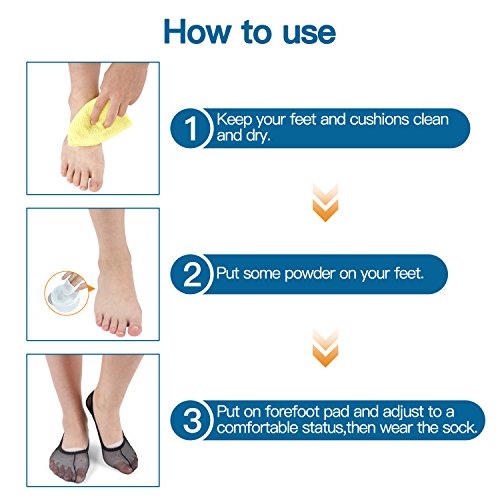 How to use

1 Keep your feet and cushions clean and dry.

2 Put some powder on your feet.

3 Put on forefoot pad and adjust to a comfortable status,then wear the sock.