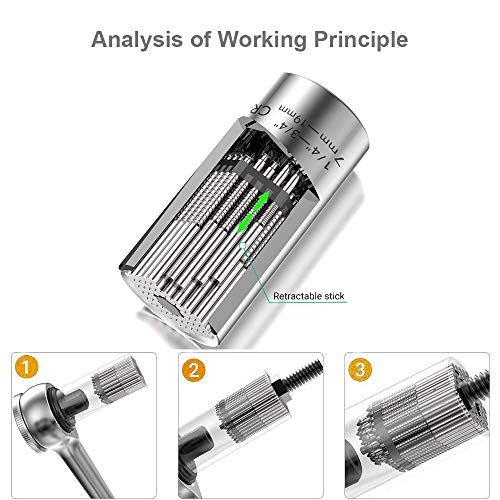 Analysis of Working Principle

7mm—19mm
1/4"—3/4"
CR

Retractable stick

1

2

3