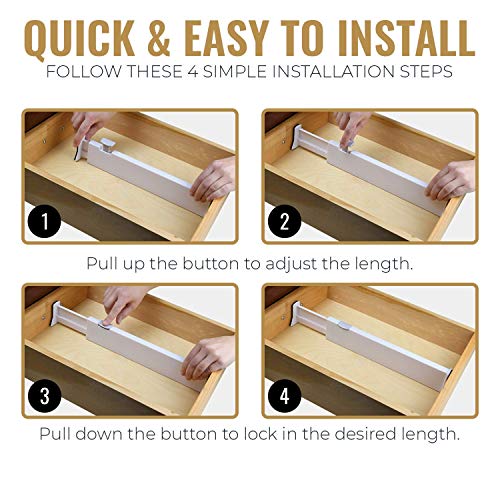 QUICK & EASY TO INSTALL
FOLLOW THESE 4 SIMPLE INSTALLATION STEPS

1

2

Pull up the button to adjust the length.

3

4

Pull down the button to lock in the desired length.