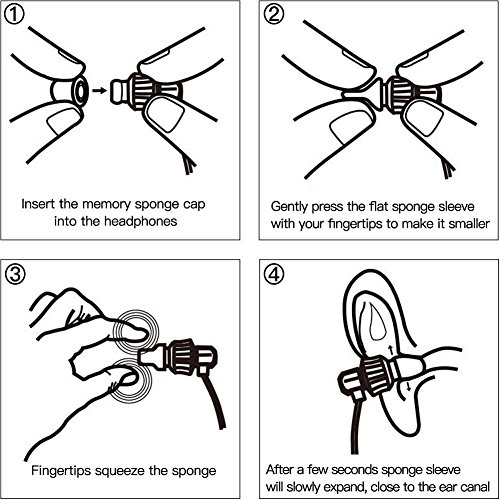 ①

Insert the memory sponge cap into the headphones

②

Gently press the flat sponge sleeve with your fingertips to make it smaller

③

Fingertips squeeze the sponge

④

After a few seconds sponge sleeve will slowly expand, close to the ear canal