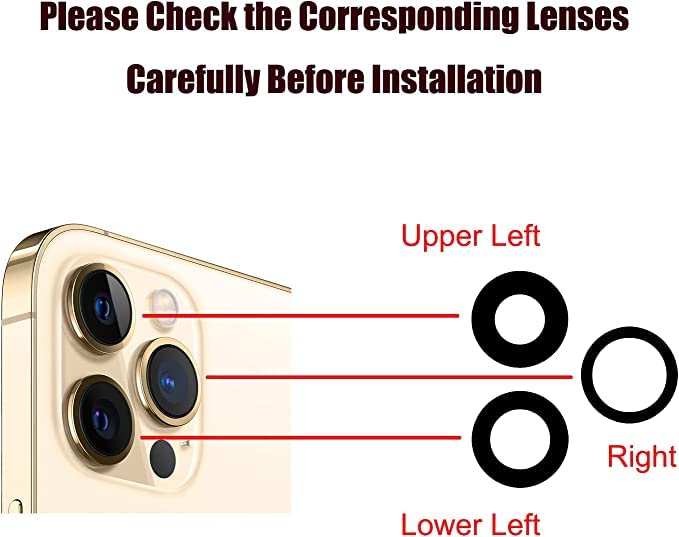 Please Check the Corresponding Lenses Carefully Before Installation

Upper Left

Right

Lower Left