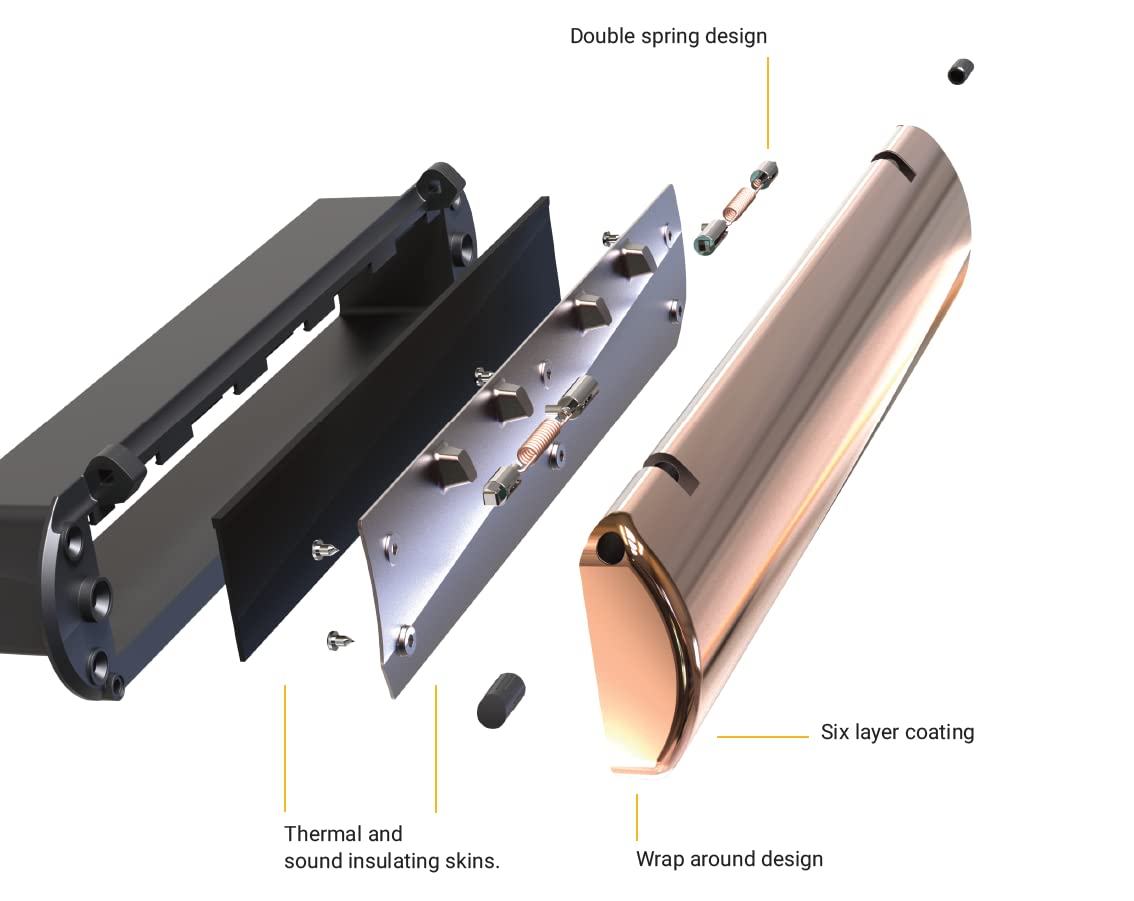 Double spring design

Six layer coating

Thermal and
sound insulating skins.

Wrap around design