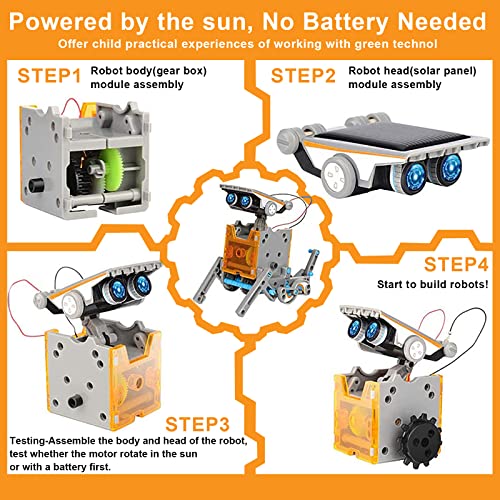 Powered by the sun, No Battery Needed
Offer child practical experiences of working with green technol

STEP1 Robot body(gear box) module assembly

STEP2 Robot head(solar panel) module assembly

STEP4
Start to build robots!

STEP3
Testing-Assemble the body and head of the robot, test whether the motor rotate in the sun or with a battery first.