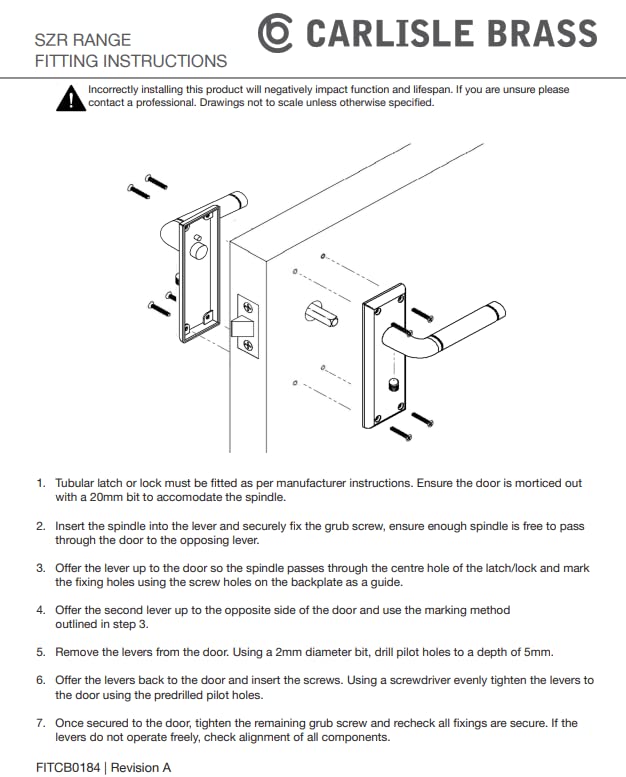 SZR RANGE
FITTING INSTRUCTIONS

CARLISLE BRASS

Incorrectly installing this product will negatively impact function and lifespan. If you are unsure please contact a professional. Drawings not to scale unless otherwise specified.

1. Tubular latch or lock must be fitted as per manufacturer instructions. Ensure the door is morticed out with a 20mm bit to accomodate the spindle.

2. Insert the spindle into the lever and securely fix the grub screw, ensure enough spindle is free to pass through the door to the opposing lever.

3. Offer the lever up to the door so the spindle passes through the centre hole of the latch/lock and mark the fixing holes using the screw holes on the backplate as a guide.

4. Offer the second lever up to the opposite side of the door and use the marking method outlined in step 3.

5. Remove the levers from the door. Using a 2mm diameter bit, drill pilot holes to a depth of 5mm.

6. Offer the levers back to the door and insert the screws. Using a screwdriver evenly tighten the levers to the door using the predrilled pilot holes.

7. Once secured to the door, tighten the remaining grub screw and recheck all fixings are secure. If the levers do not operate freely, check alignment of all components.

FITCB0184 | Revision A