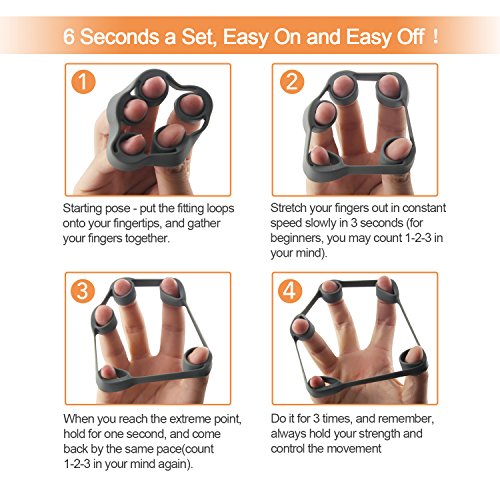 6 Seconds a Set, Easy On and Easy Off ！

1

Starting pose - put the fitting loops onto your fingertips, and gather your fingers together.

2

Stretch your fingers out in constant speed slowly in 3 seconds (for beginners, you may count 1-2-3 in your mind).

3

When you reach the extreme point, hold for one second, and come back by the same pace(count 1-2-3 in your mind again).

4

Do it for 3 times, and remember, always hold your strength and control the movement