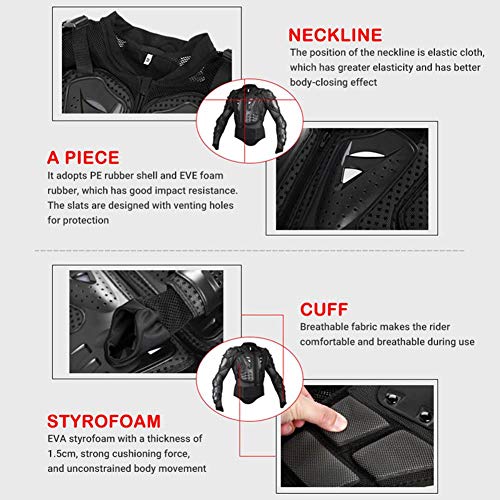 NECKLINE
The position of the neckline is elastic cloth, which has greater elasticity and has better body-closing effect

A PIECE
It adopts PE rubber shell and EVE foam rubber, which has good impact resistance. The slats are designed with venting holes for protection

CUFF
Breathable fabric makes the rider comfortable and breathable during use

STYROFOAM
EVA styrofoam with a thickness of 1.5cm, strong cushioning force, and unconstrained body movement