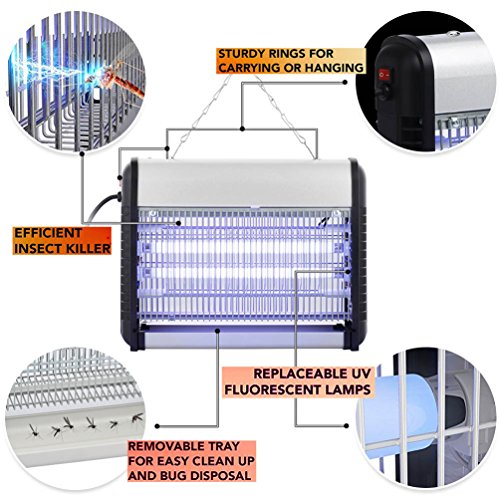 STURDY RINGS FOR CARRYING OR HANGING

EFFICIENT INSECT KILLER

REPLACEABLE UV FLUORESCENT LAMPS

REMOVABLE TRAY FOR EASY CLEAN UP AND BUG DISPOSAL