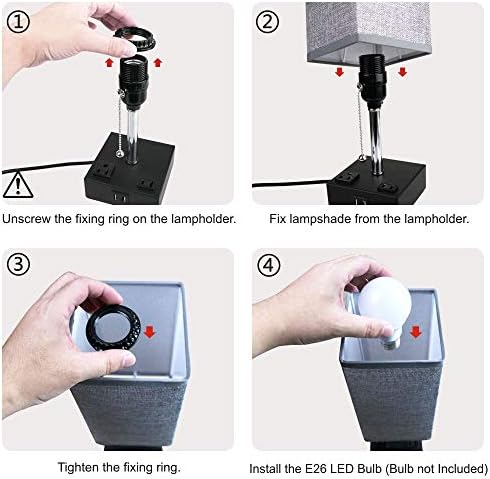 ①

Unscrew the fixing ring on the lampholder.

②

Fix lampshade from the lampholder.

③

Tighten the fixing ring.

④

Install the E26 LED Bulb (Bulb not Included)