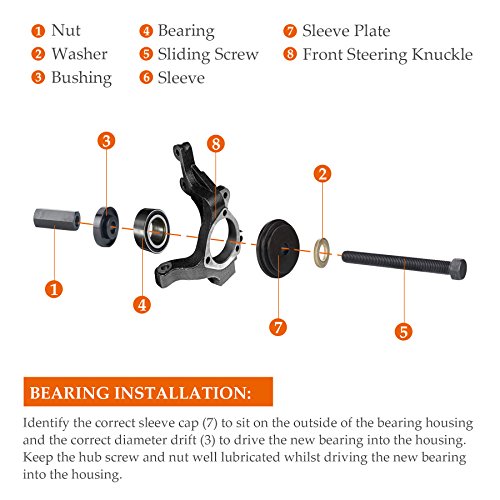 1 Nut
2 Washer
3 Bushing
4 Bearing
5 Sliding Screw
6 Sleeve
7 Sleeve Plate
8 Front Steering Knuckle

3
8
2
1
4
7
5

BEARING INSTALLATION:

Identify the correct sleeve cap (7) to sit on the outside of the bearing housing and the correct diameter drift (3) to drive the new bearing into the housing. Keep the hub screw and nut well lubricated whilst driving the new bearing into the housing.