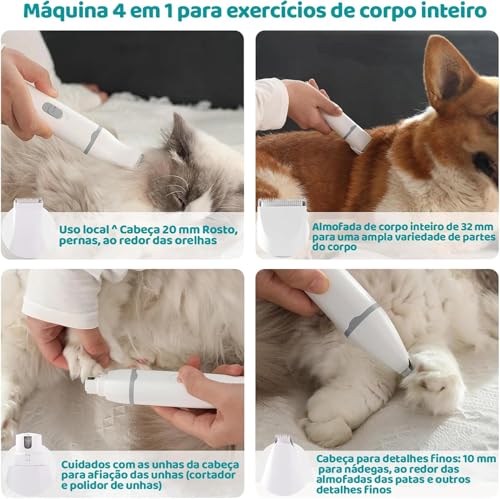 Máquina 4 em 1 para exercícios de corpo inteiro

Uso local ^ Cabeça 20 mm Rosto, pernas, ao redor das orelhas

Almofada de corpo inteiro de 32 mm para uma ampla variedade de partes do corpo

Cuidados com as unhas da cabeça para afiação das unhas (cortador e polidor de unhas)

Cabeça para detalhes finos: 10 mm para nádegas, ao redor das almofadas das patas e outros detalhes finos