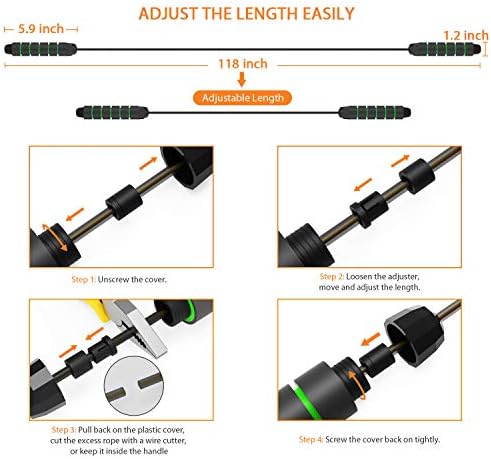 ADJUST THE LENGTH EASILY

5.9 inch

1.2 inch

118 inch

Adjustable Length

Step 1: Unscrew the cover.

Step 2: Loosen the adjuster, move and adjust the length.

Step 3: Pull back on the plastic cover, cut the excess rope with a wire cutter, or keep it inside the handle

Step 4: Screw the cover back on tightly.