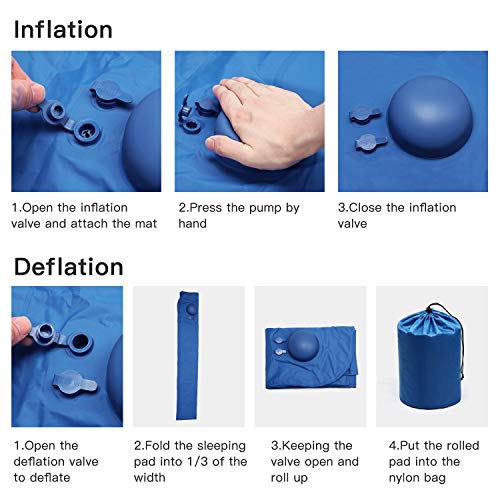 Inflation

1.Open the inflation valve and attach the mat

2.Press the pump by hand

3.Close the inflation valve

Deflation

1.Open the deflation valve to deflate

2.Fold the sleeping pad into 1/3 of the width

3.Keeping the valve open and roll up

4.Put the rolled pad into the nylon bag