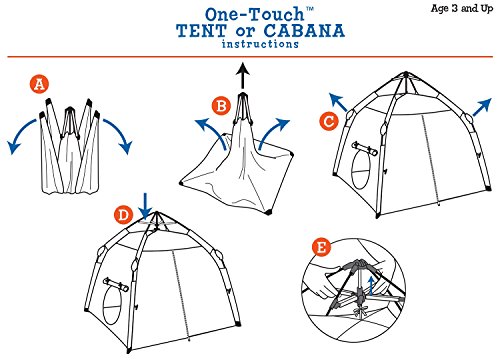 Age 3 and Up

One-Touch™
TENT or CABANA
instructions

A

B

C

D

E