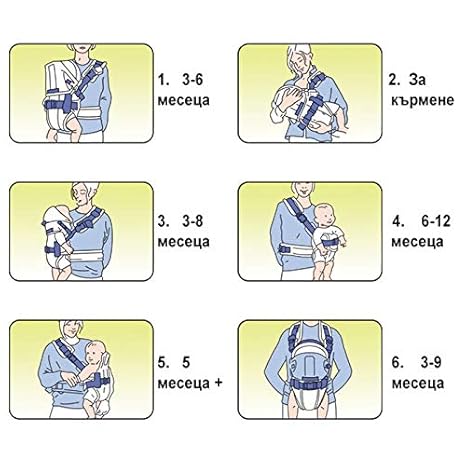 1. 3-6 месеца

2. За кърмене

3. 3-8 месеца

4. 6-12 месеца

5. 5 месеца +

6. 3-9 месеца