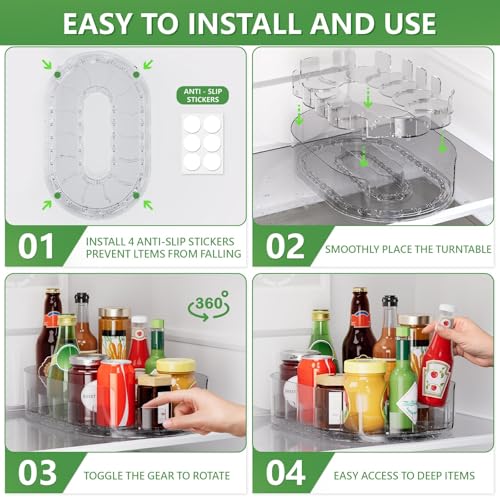 EASY TO INSTALL AND USE

ANTI - SLIP STICKERS

01 INSTALL 4 ANTI-SLIP STICKERS PREVENT LTEMS FROM FALLING

02 SMOOTHLY PLACE THE TURNTABLE

360°

03 TOGGLE THE GEAR TO ROTATE

04 EASY ACCESS TO DEEP ITEMS