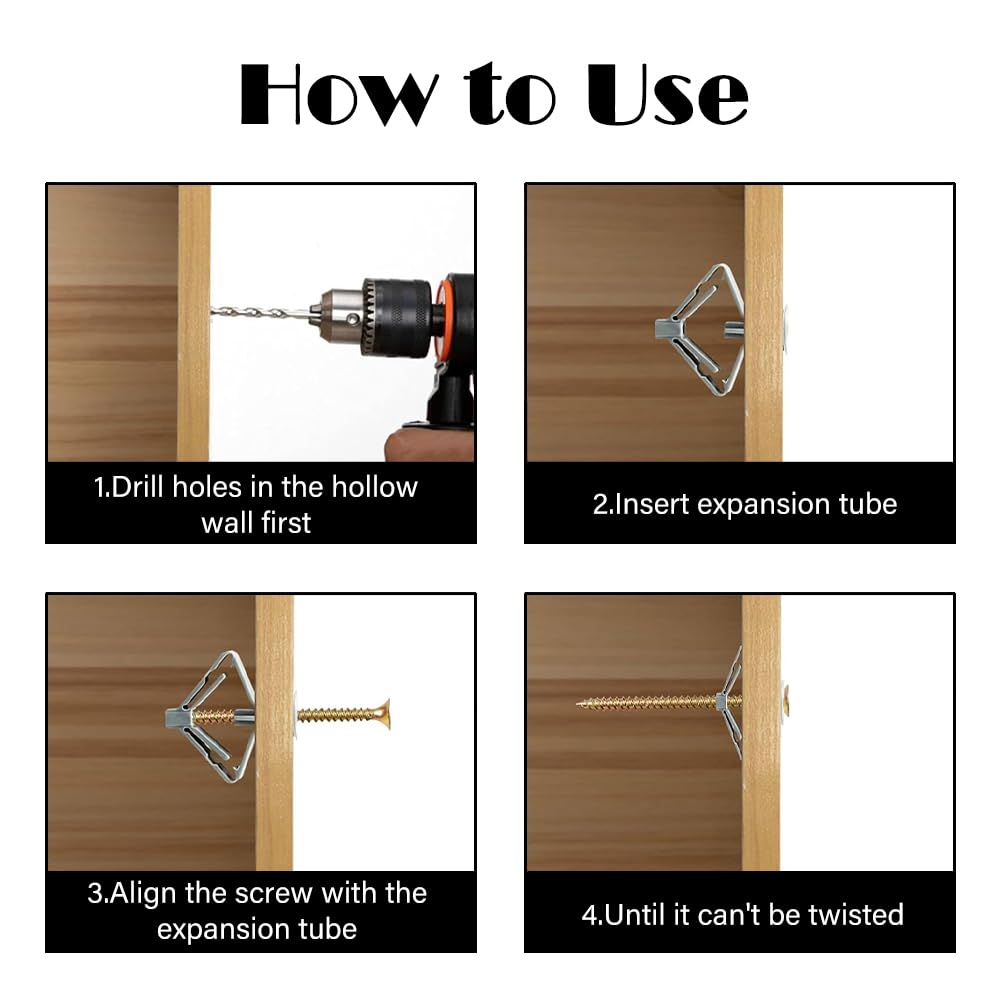 How to Use

1.Drill holes in the hollow wall first

2.Insert expansion tube

3.Align the screw with the expansion tube

4.Until it can't be twisted