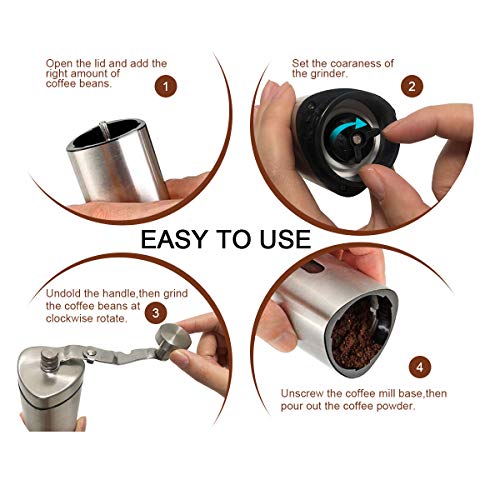 Open the lid and add the right amount of coffee beans.

1

Set the coaraness of the grinder.

2

EASY TO USE

Undold the handle,then grind the coffee beans at clockwise rotate.

3

4

Unscrew the coffee mill base,then pour out the coffee powder.