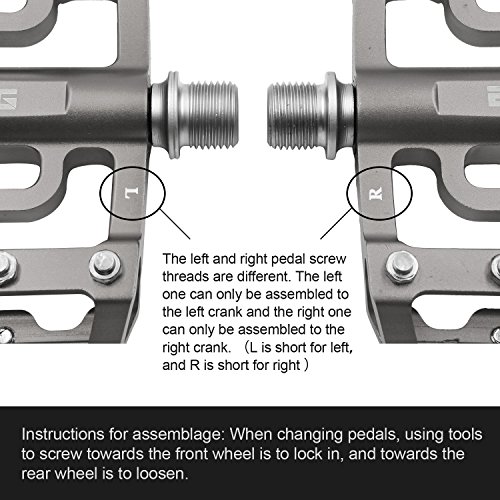 L

R

The left and right pedal screw threads are different. The left one can only be assembled to the left crank and the right one can only be assembled to the right crank. （L is short for left, and R is short for right ）

Instructions for assemblage: When changing pedals, using tools to screw towards the front wheel is to lock in, and towards the rear wheel is to loosen.