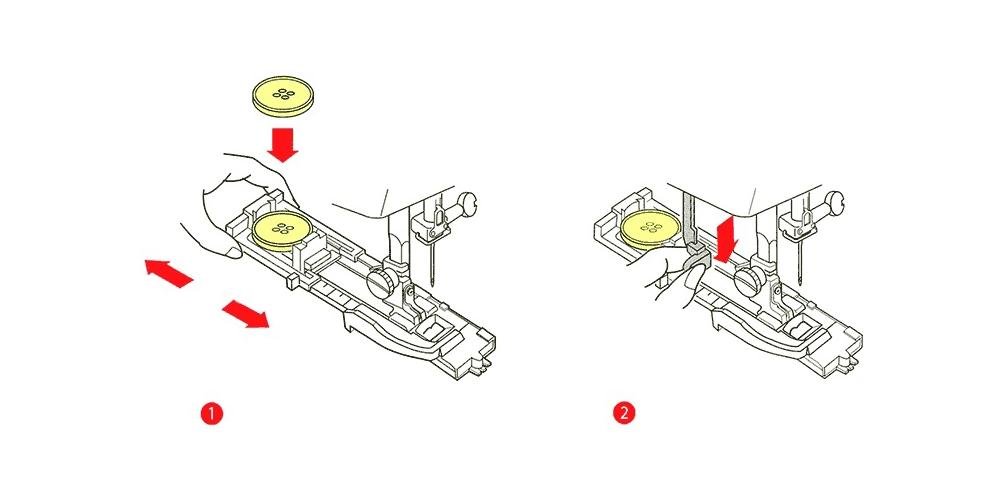 1

2