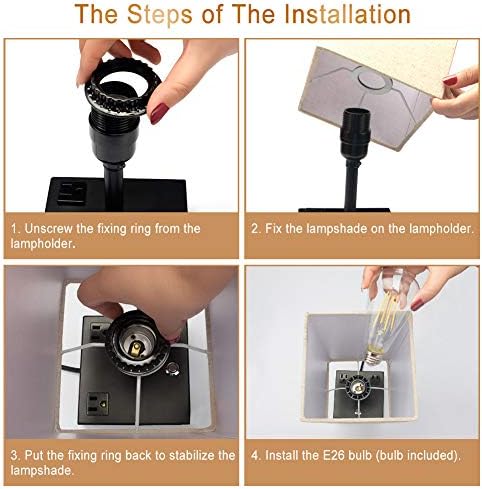 The Steps of The Installation

1. Unscrew the fixing ring from the lampholder.

2. Fix the lampshade on the lampholder.

3. Put the fixing ring back to stabilize the lampshade.

4. Install the E26 bulb (bulb included).