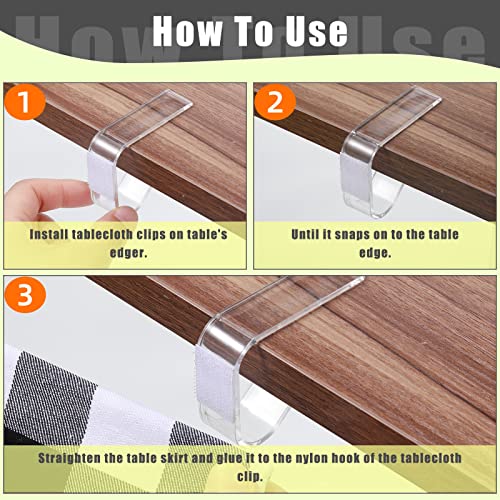 How To Use

1

Install tablecloth clips on table's edger.

2

Until it snaps on to the table edge.

3

Straighten the table skirt and glue it to the nylon hook of the tablecloth clip.