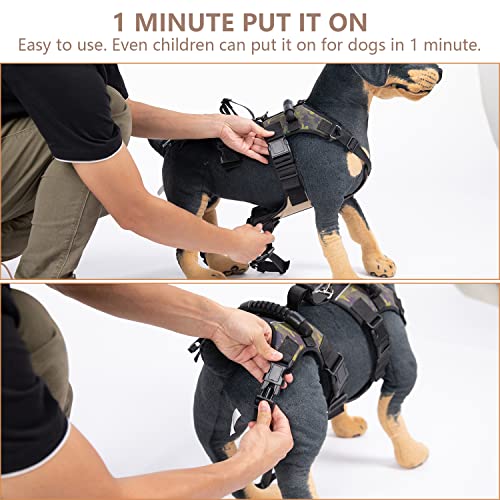 1 MINUTE PUT IT ON
Easy to use. Even children can put it on for dogs in 1 minute.