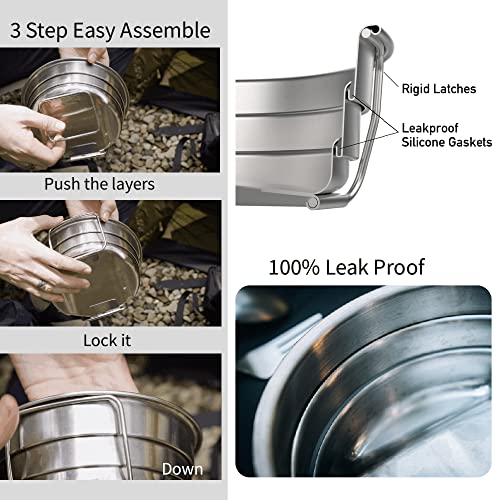 3 Step Easy Assemble

Push the layers

Lock it

Down

Rigid Latches

Leakproof
Silicone Gaskets

100% Leak Proof