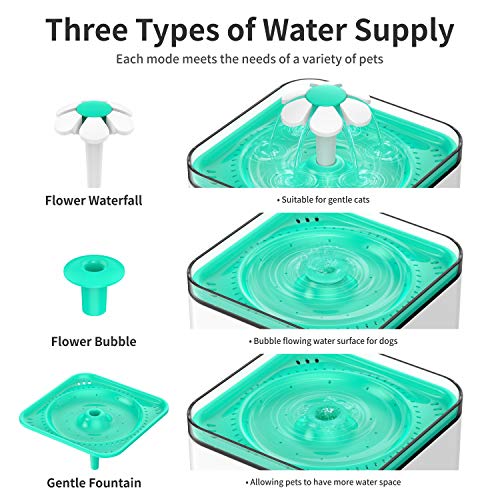 Three Types of Water Supply

Each mode meets the needs of a variety of pets

Flower Waterfall

• Suitable for gentle cats

Flower Bubble

• Bubble flowing water surface for dogs

Gentle Fountain

• Allowing pets to have more water space